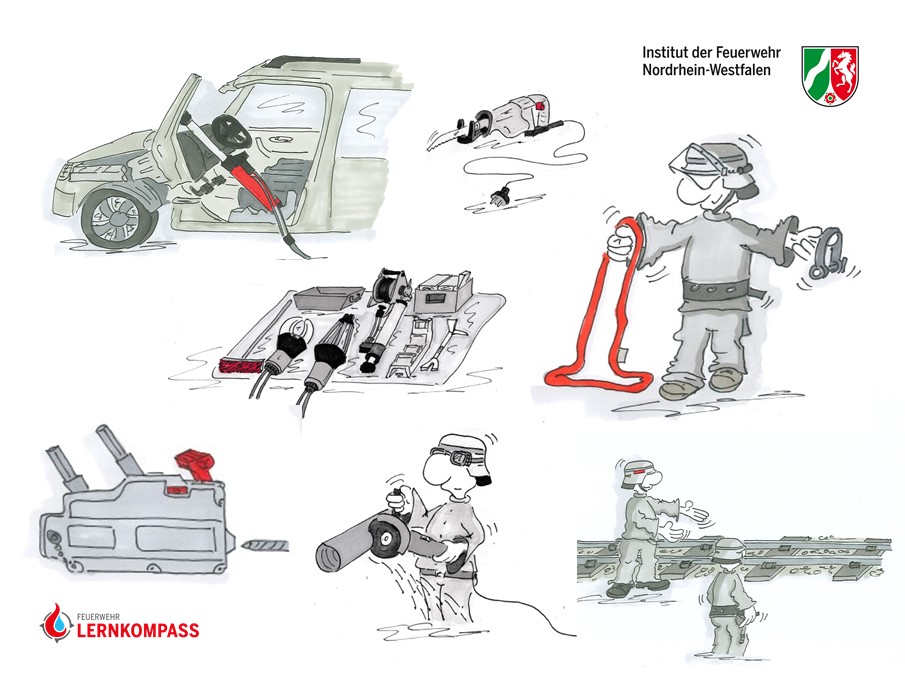 Institut der Feuerwehr
Nordrhein-Westfalen

FEUERWEHR
LERNKOMPASS