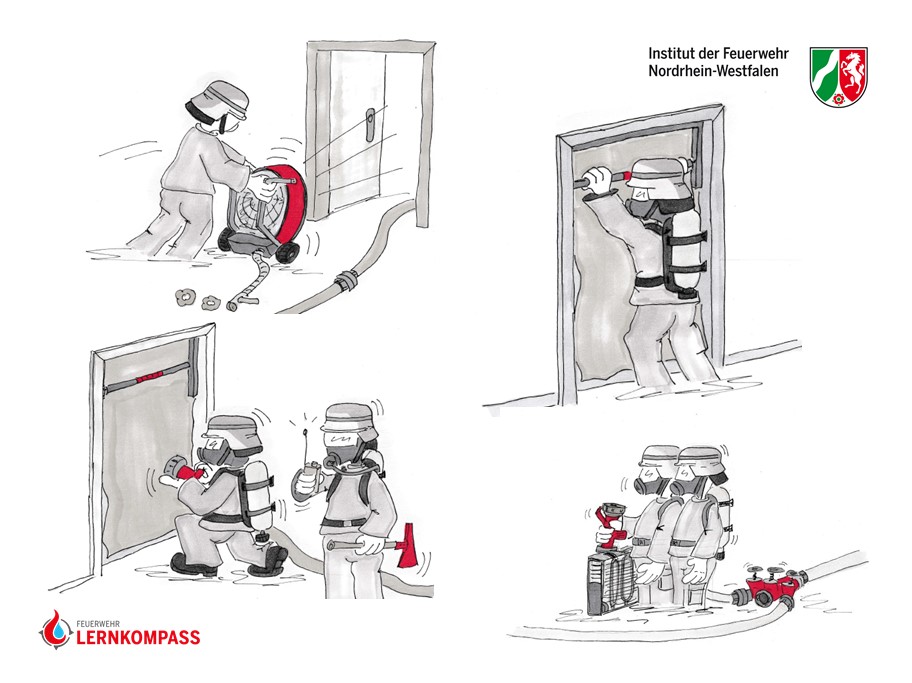 Institut der Feuerwehr
Nordrhein-Westfalen

FEUERWEHR
LERNKOMPASS