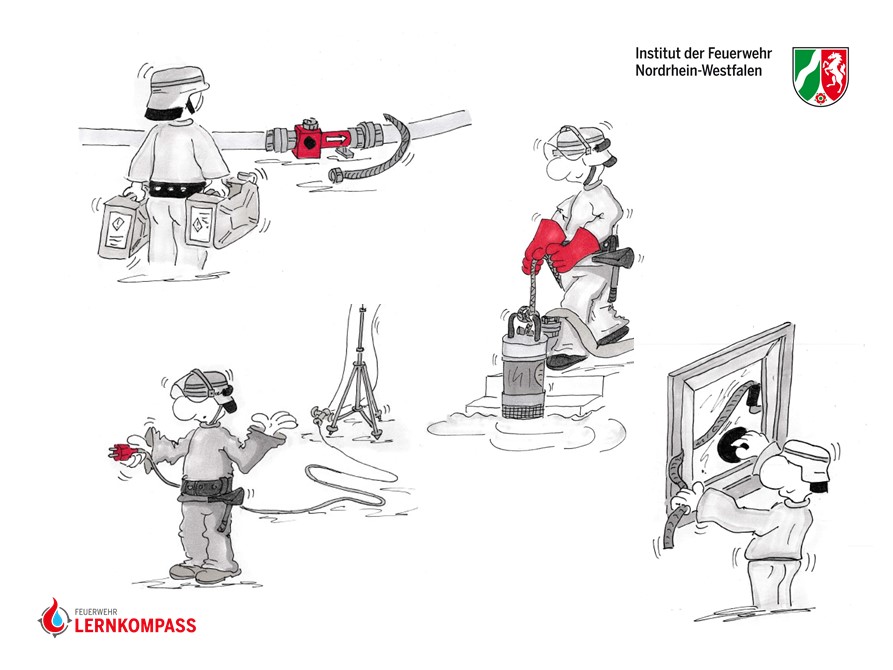 Institut der Feuerwehr
Nordrhein-Westfalen

FEUERWEHR
LERNKOMPASS